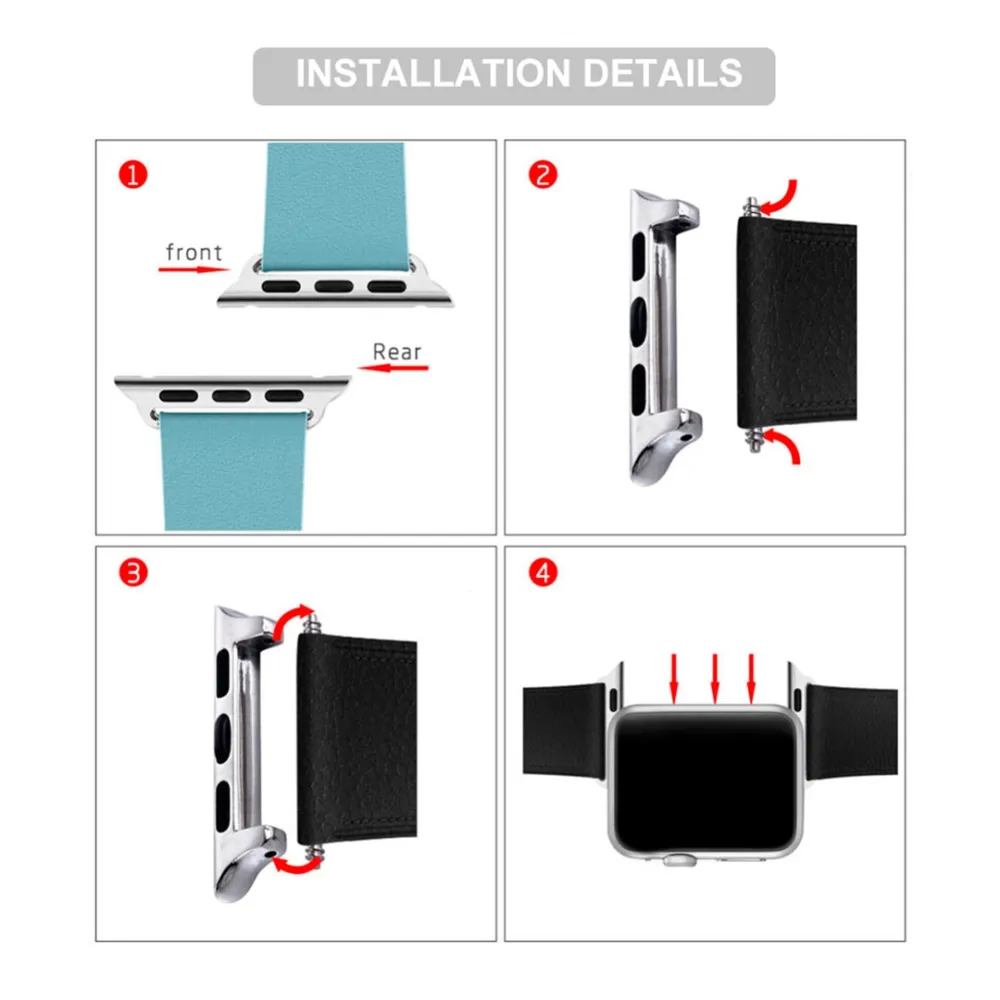 INSTALLATION DETAILS

1

front

Rear

2

3

4