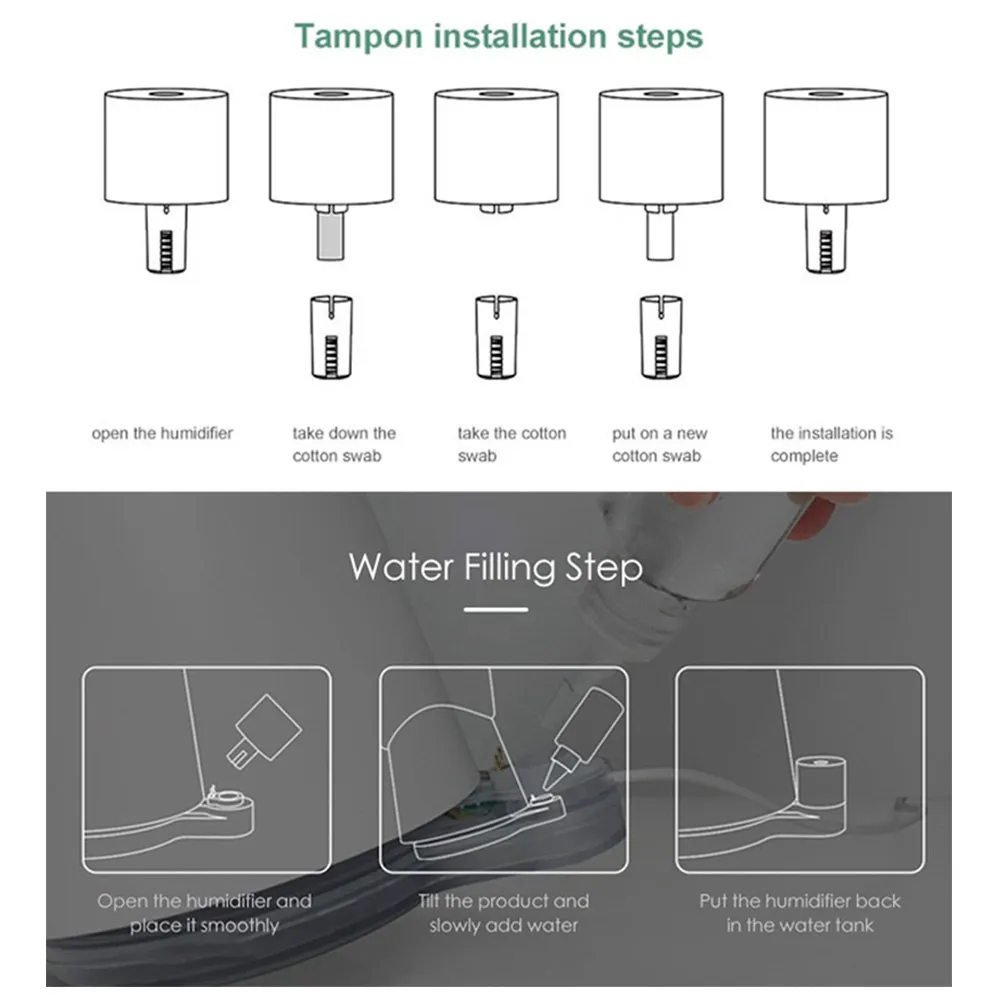 Tampon installation steps

open the humidifier

take down the cotton swab

take the cotton swab

put on a new cotton swab

the installation is complete

Water Filling Step

Open the humidifier and place it smoothly

Tilt the product and slowly add water

Put the humidifier back in the water tank