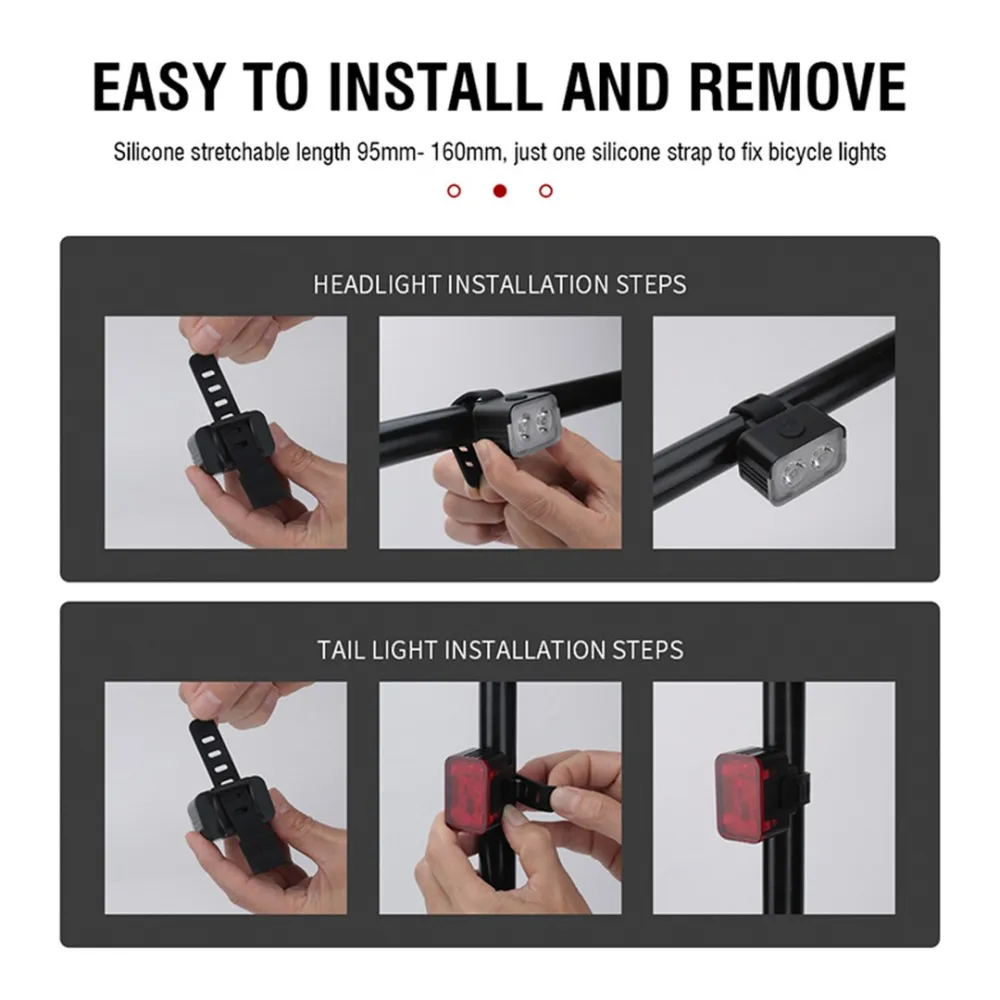 EASY TO INSTALL AND REMOVE

Silicone stretchable length 95mm- 160mm, just one silicone strap to fix bicycle lights

HEADLIGHT INSTALLATION STEPS

TAIL LIGHT INSTALLATION STEPS