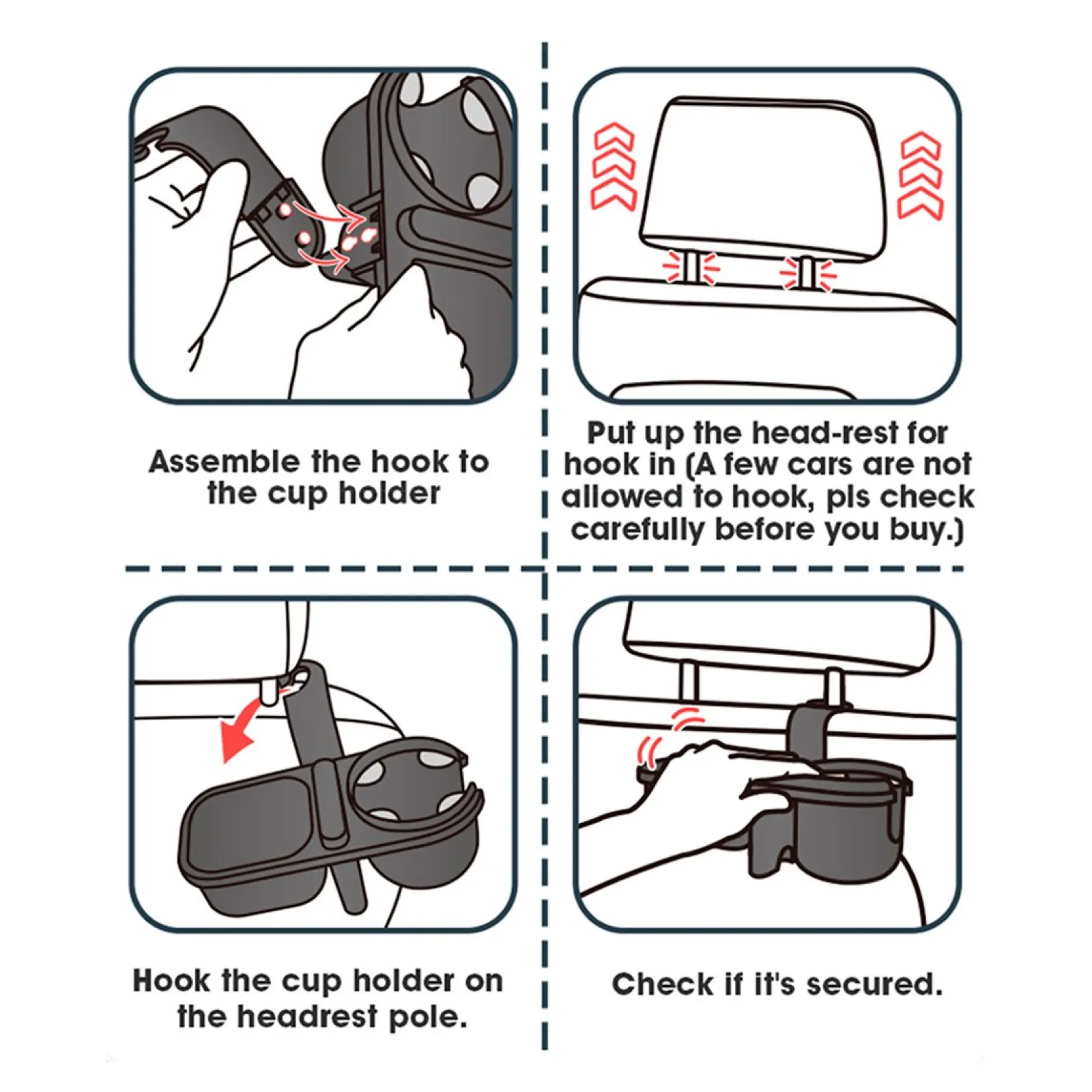 Assemble the hook to the cup holder

Put up the head-rest for hook in (A few cars are not allowed to hook, pls check carefully before you buy.)

Hook the cup holder on the headrest pole.

Check if it's secured.