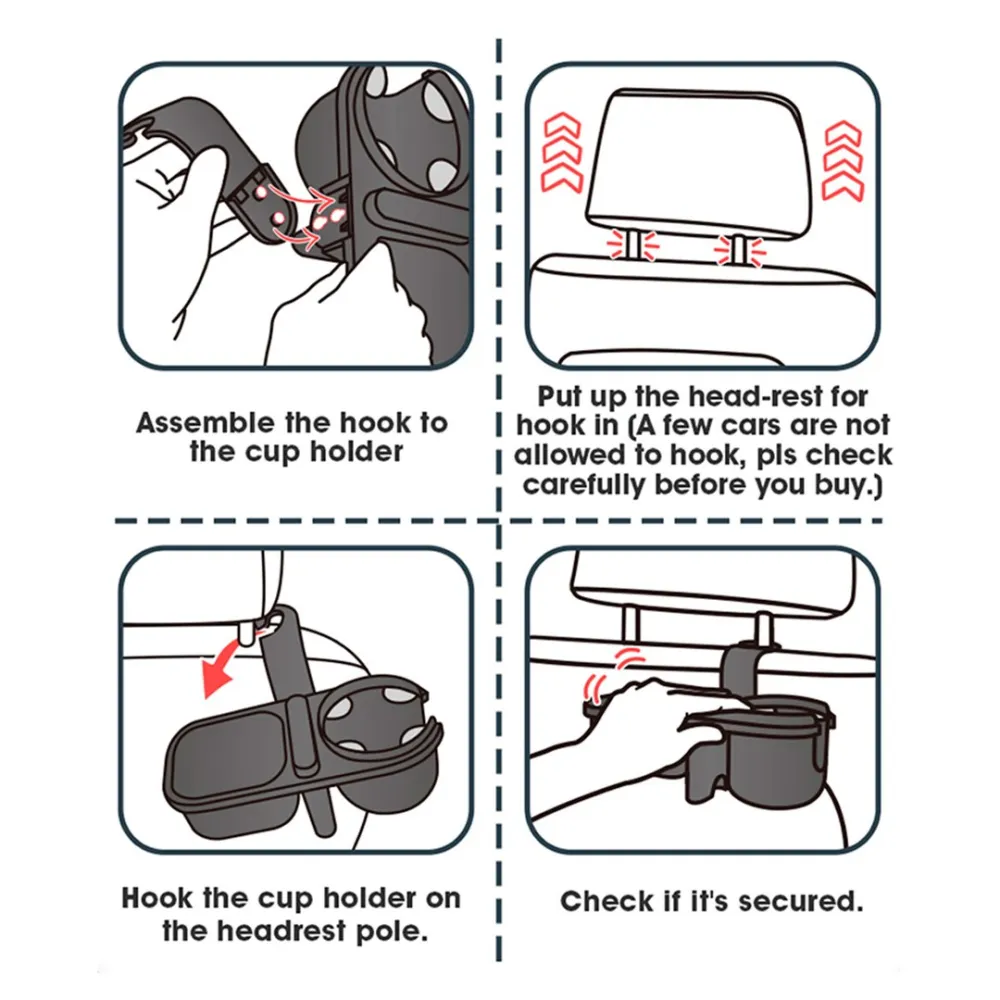 Assemble the hook to the cup holder

Put up the head-rest for hook in (A few cars are not allowed to hook, pls check carefully before you buy.)

Hook the cup holder on the headrest pole.

Check if it's secured.