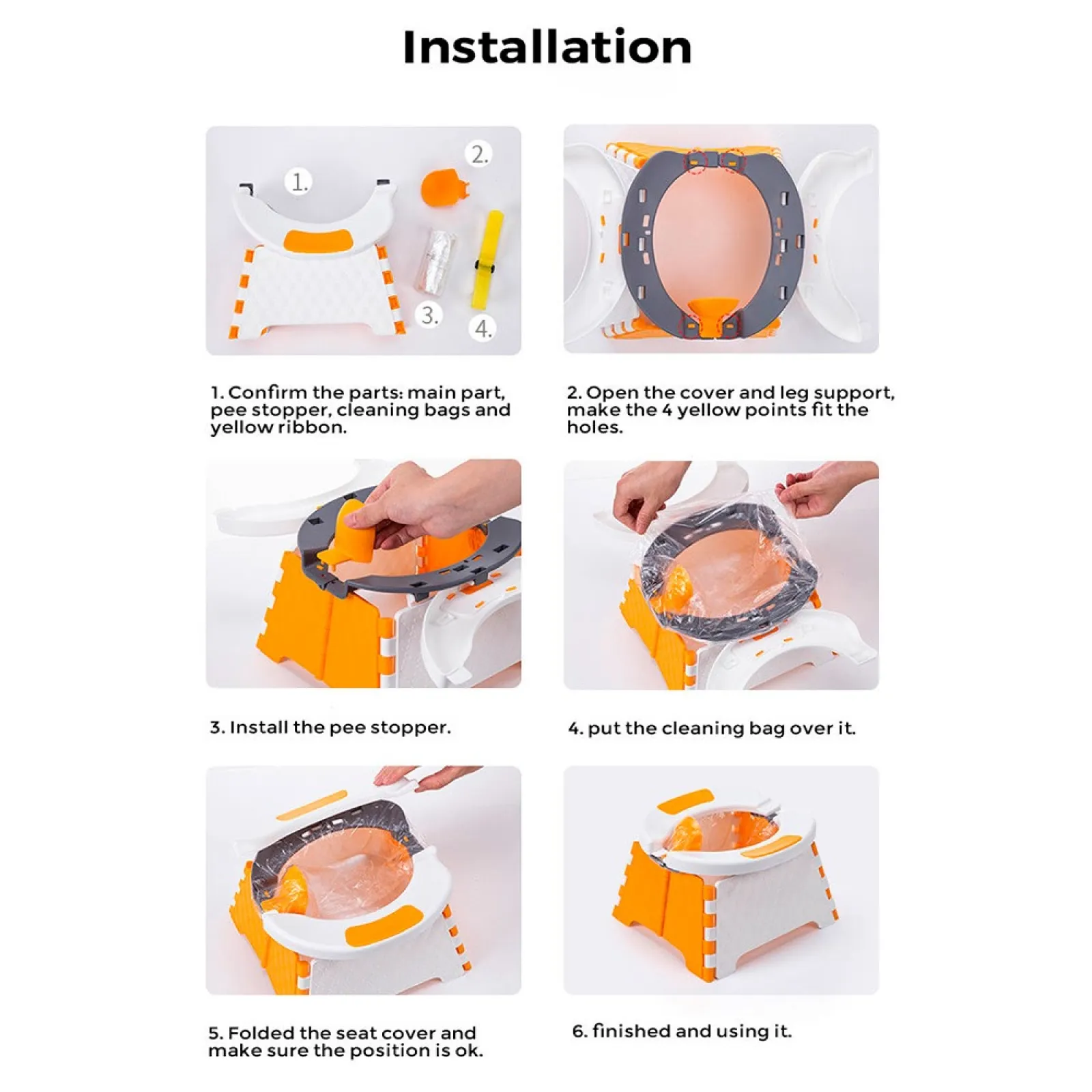 Installation

1.

2.

3.

4.

1. Confirm the parts: main part, pee stopper, cleaning bags and yellow ribbon.

2. Open the cover and leg support, make the 4 yellow points fit the holes.

3. Install the pee stopper.

4. put the cleaning bag over it.

5. Folded the seat cover and make sure the position is ok.

6. finished and using it.