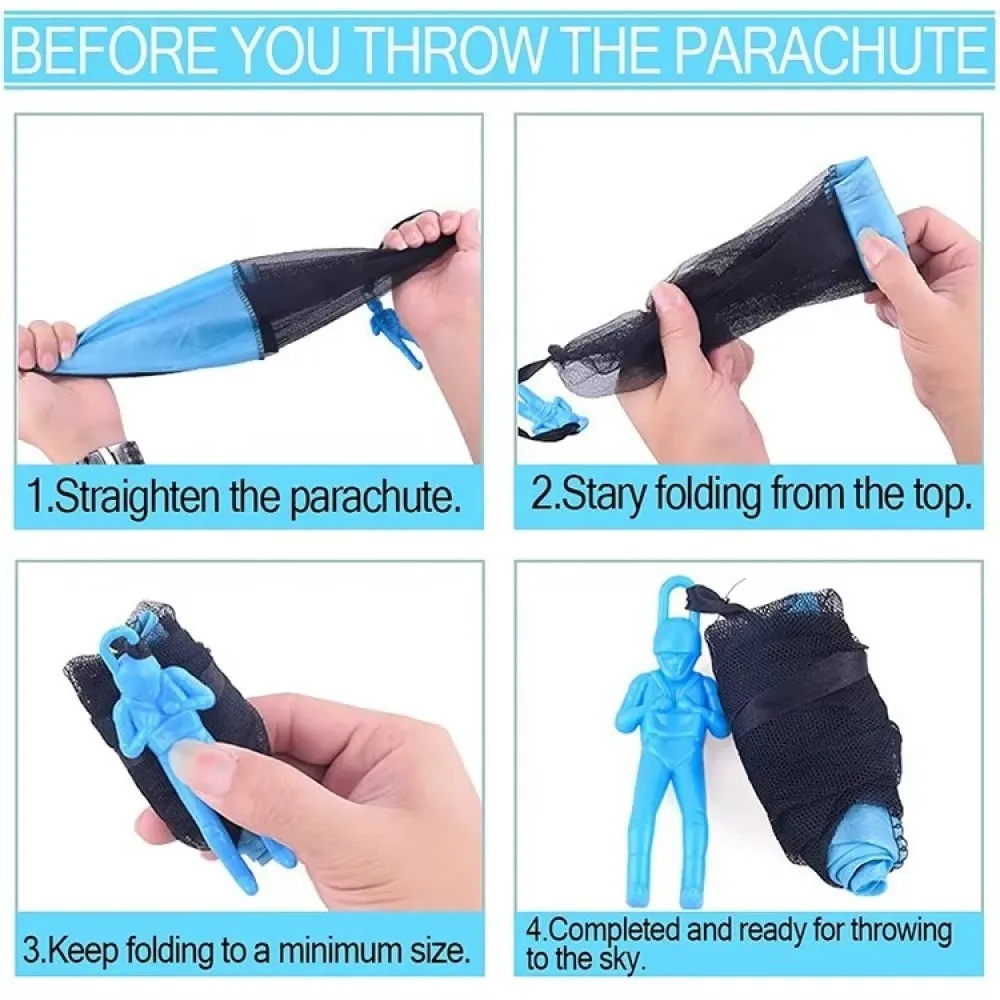 BEFORE YOU THROW THE PARACHUTE

1.Straighten the parachute.

2.Stary folding from the top.

3.Keep folding to a minimum size.

4.Completed and ready for throwing to the sky.