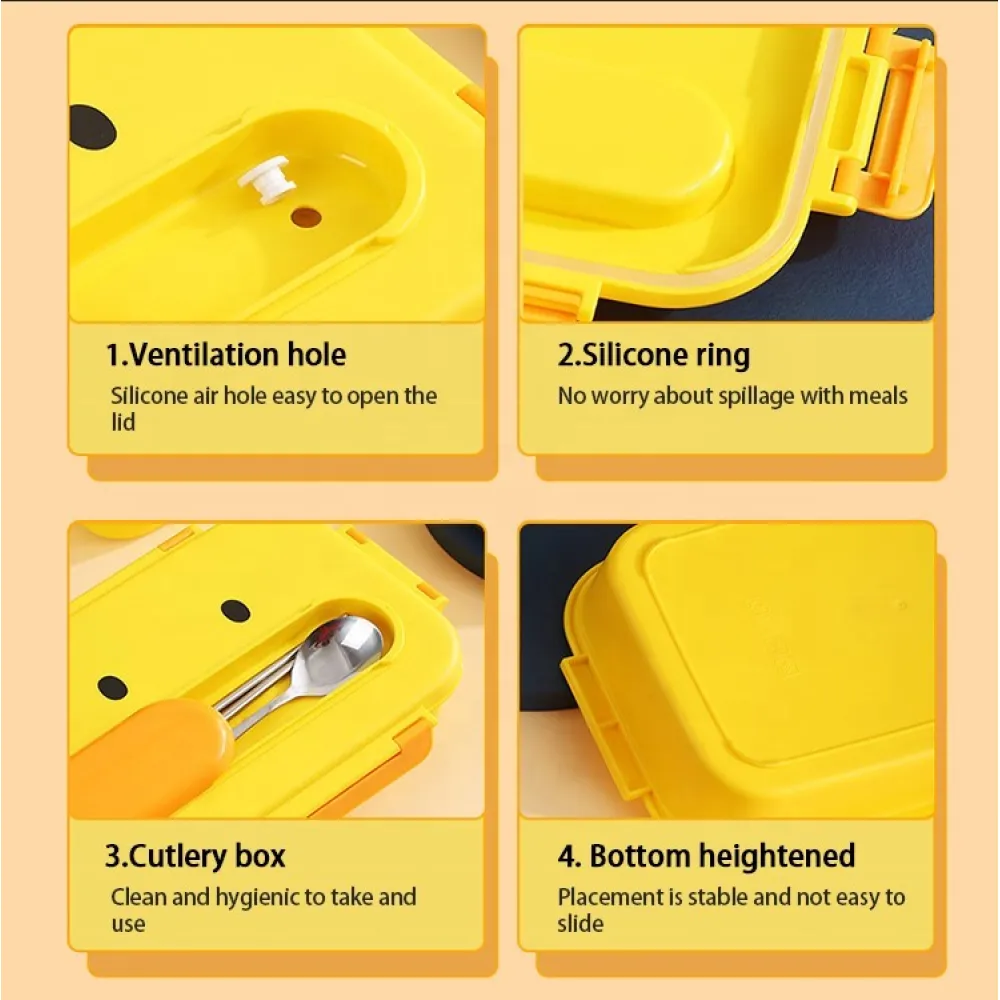 1.Ventilation hole
Silicone air hole easy to open the lid

2.Silicone ring
No worry about spillage with meals

3.Cutlery box
Clean and hygienic to take and use

4. Bottom heightened
Placement is stable and not easy to slide